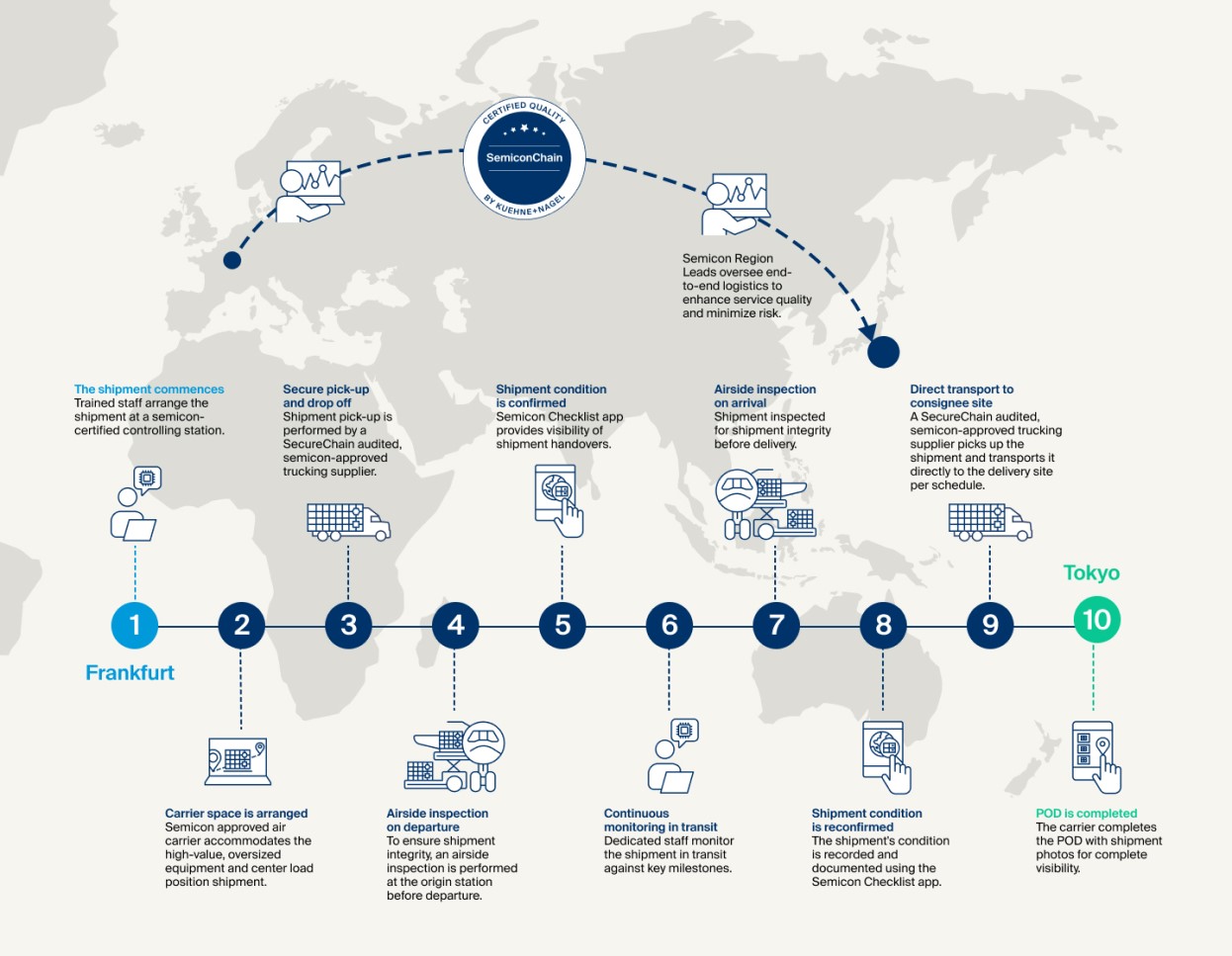 CERTIFIED QUALITY
SemiconChain
BY KUEHNE+NAGEL

Semicon Region Leads oversee end-to-end logistics to enhance service quality and minimize risk.

The shipment commences
Trained staff arrange the shipment at a semicon-certified controlling station.

Secure pick-up and drop off
Shipment pick-up is performed by a SecureChain audited, semicon-approved trucking supplier.

Shipment condition is confirmed
Semicon Checklist app provides visibility of shipment handovers.

Airside inspection on arrival
Shipment inspected for shipment integrity before delivery.

Direct transport to consignee site
A SecureChain audited, semicon-approved trucking supplier picks up the shipment and transports it directly to the delivery site per schedule.

Tokyo

1 2 3 4 5 6 7 8 9 10

Frankfurt

Carrier space is arranged
Semicon approved air carrier accommodates the high-value, oversized equipment and center load position shipment.

Airside inspection on departure
To ensure shipment integrity, an airside inspection is performed at the origin station before departure.

Continuous monitoring in transit
Dedicated staff monitor the shipment in transit against key milestones.

Shipment condition is reconfirmed
The shipment's condition is recorded and documented using the Semicon Checklist app.

POD is completed
The carrier completes the POD with shipment photos for complete visibility.