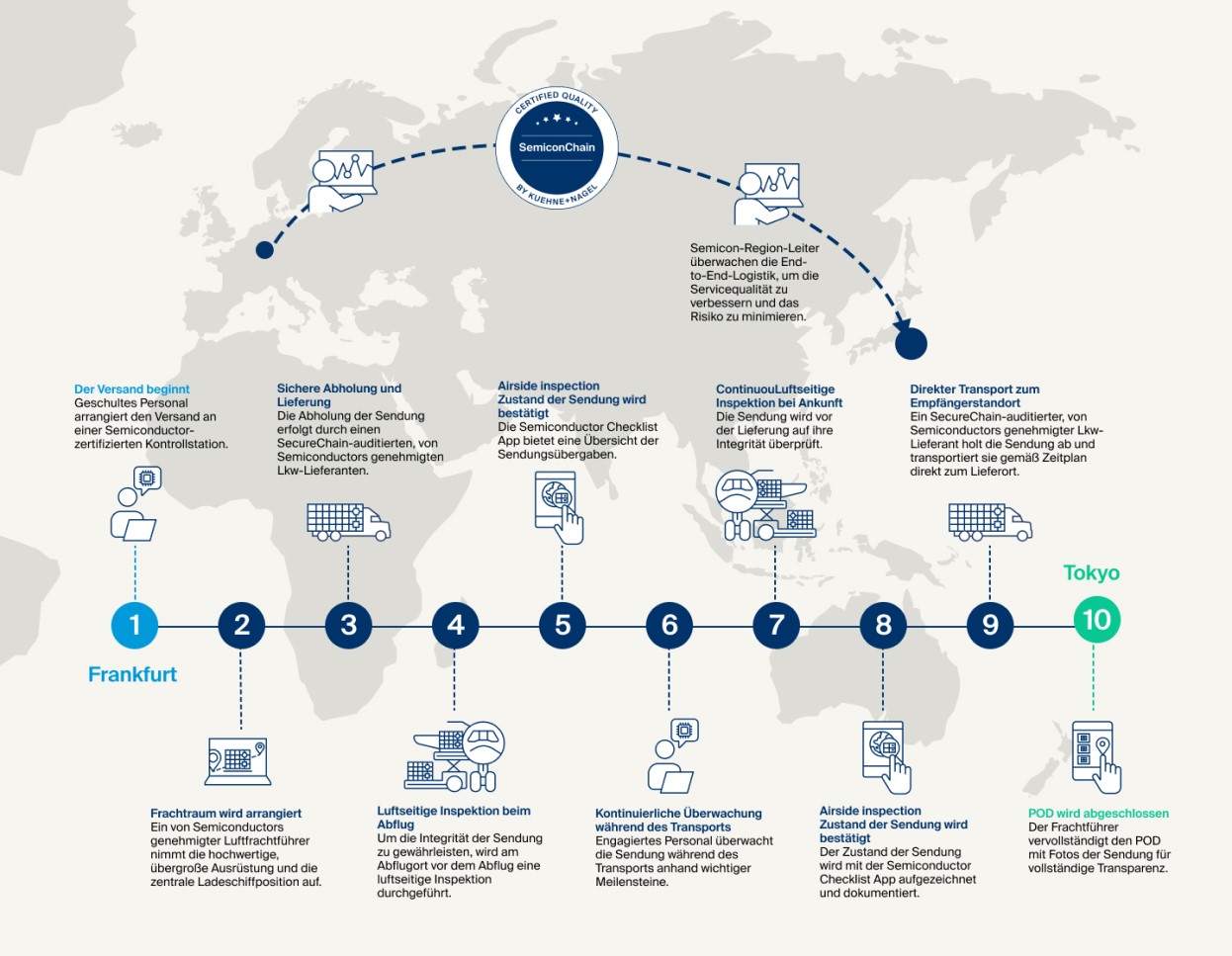 CERTIFIED QUALITY
SemiconChain
BY KUEHNE+NAGEL

Semicon-Region-Leiter überwachen die End-to-End-Logistik, um die Servicequalität zu verbessern und das Risiko zu minimieren.

Der Versand beginnt
Geschultes Personal arrangiert den Versand an einer Semiconductor-zertifizierten Kontrollstation.

Sichere Abholung und Lieferung
Die Abholung der Sendung erfolgt durch einen SecureChain-auditierten, von Semiconductors genehmigten Lkw-Lieferanten.

Airside inspection
Zustand der Sendung wird bestätigt
Die Semiconductor Checklist App bietet eine Übersicht der Sendungsübergaben.

ContinuouLuftseitige Inspektion bei Ankunft
Die Sendung wird vor der Lieferung auf ihre Integrität überprüft.

Direkter Transport zum Empfängerstandort
Ein SecureChain-auditierter, von Semiconductors genehmigter Lkw-Lieferant holt die Sendung ab und transportiert sie gemäß Zeitplan direkt zum Lieferort.

Tokyo

1 2 3 4 5 6 7 8 9 10

Frankfurt

Frachtraum wird arrangiert
Ein von Semiconductors genehmigter Luftfrachtführer nimmt die hochwertige, übergroße Ausrüstung und die zentrale Ladeschiffposition auf.

Luftseitige Inspektion beim Abflug
Um die Integrität der Sendung zu gewährleisten, wird am Abflugort vor dem Abflug eine luftseitige Inspektion durchgeführt.

Kontinuierliche Überwachung während des Transports
Engagiertes Personal überwacht die Sendung während des Transports anhand wichtiger Meilensteine.

Airside inspection
Zustand der Sendung wird bestätigt
Der Zustand der Sendung wird mit der Semiconductor Checklist App aufgezeichnet und dokumentiert.

POD wird abgeschlossen
Der Frachtführer vervollständigt den POD mit Fotos der Sendung für vollständige Transparenz.