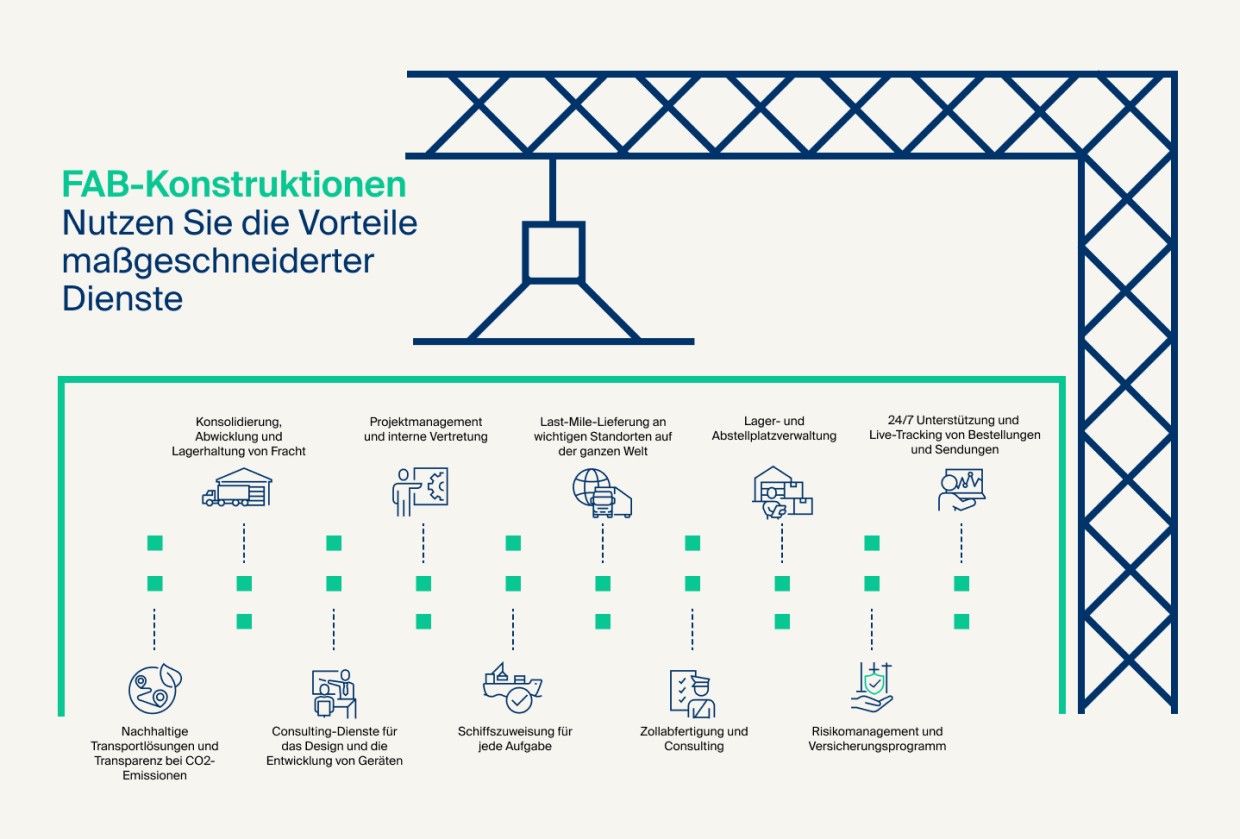 FAB-Konstruktionen
Nutzen Sie die Vorteile maßgeschneiderter Dienste

Konsolidierung, Abwicklung und Lagerhaltung von Fracht

Projektmanagement und interne Vertretung

Last-Mile-Lieferung an wichtigen Standorten auf der ganzen Welt

Lager- und Abstellplatzverwaltung

24/7 Unterstützung und Live-Tracking von Bestellungen und Sendungen

Nachhaltige Transportlösungen und Transparenz bei CO2-Emissionen

Consulting-Dienste für das Design und die Entwicklung von Geräten

Schiffszuweisung für jede Aufgabe

Zollabfertigung und Consulting

Risikomanagement und Versicherungsprogramm