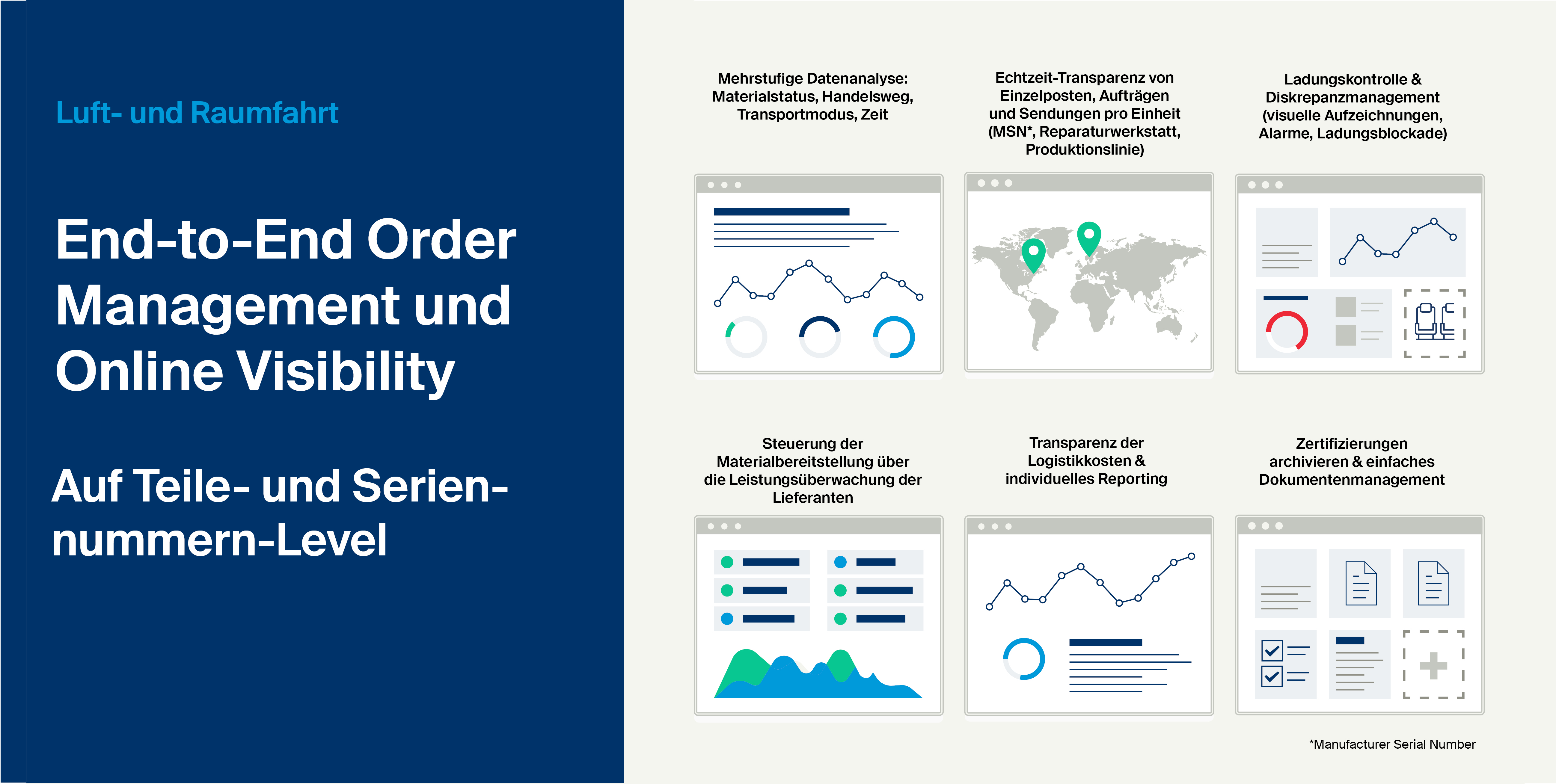 Luft- und Raumfahrt

End-to-End Order Management und Online Visibility

Auf Teile- und Seriennummern-Level

Mehrstufige Datenanalyse: Materialstatus, Handelsweg, Transportmodus, Zeit

Echtzeit-Transparenz von Einzelposten, Aufträgen und Sendungen pro Einheit (MSN*, Reparaturwerkstatt, Produktionslinie)

Ladungskontrolle & Diskrepanzmanagement (visuelle Aufzeichnungen, Alarme, Ladungsblockade)

Steuerung der Materialbereitstellung über die Leistungsüberwachung der Lieferanten

Transparenz der Logistikkosten & individuelles Reporting

Zertifizierungen archivieren & einfaches Dokumentenmanagement

*Manufacturer Serial Number